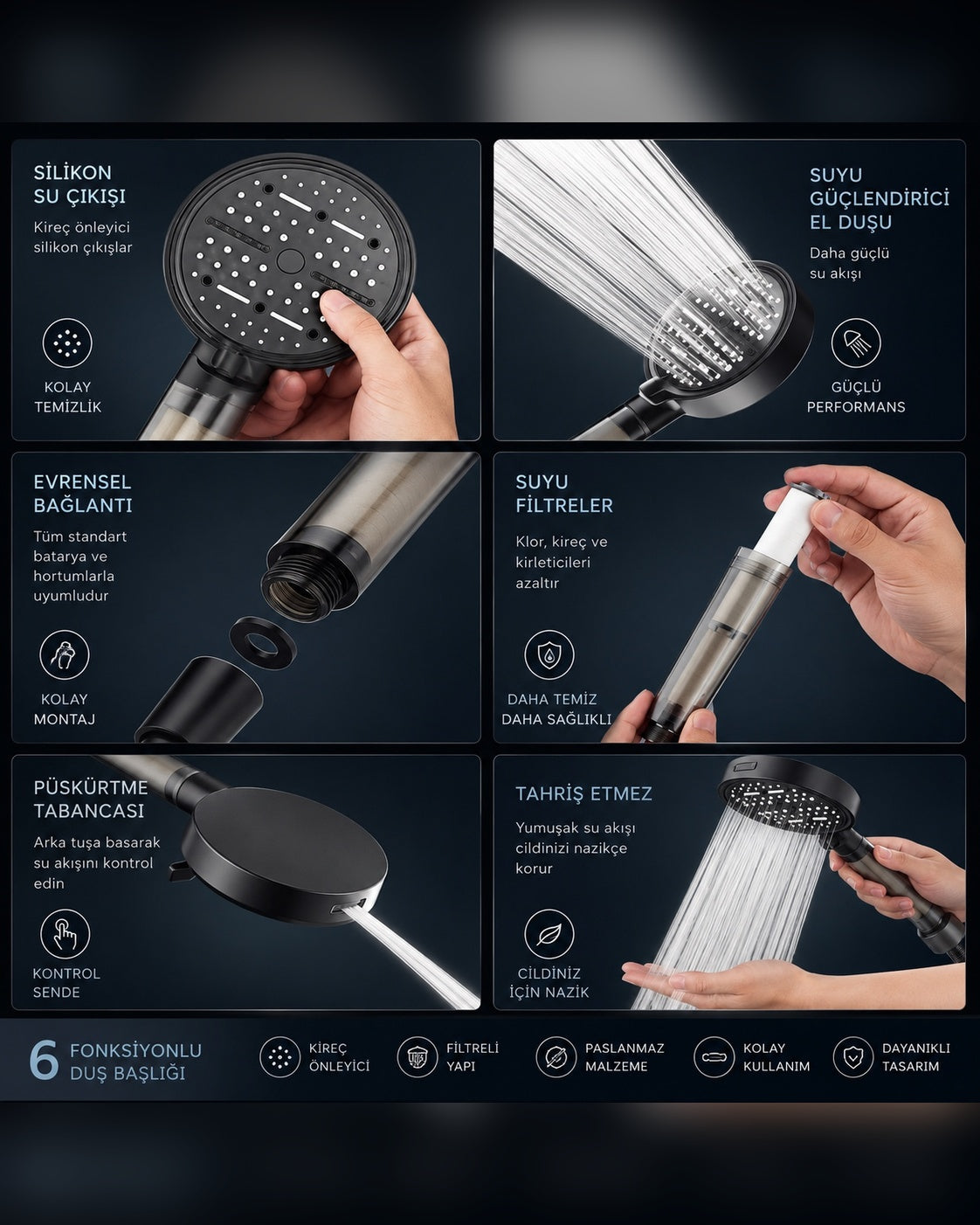 SİLİKON SU ÇIKIŞI

Kireç önleyici silikon çıkışlar

KOLAY TEMİZLİK

SUYU GÜÇLENDİRİCİ EL DUŞU

Daha güçlü su akışı

GÜÇLÜ PERFORMANS

EVRENSEL BAĞLANTI

Tüm standart batarya ve hortumlarla uyumludur

KOLAY MONTAJ

SUYU FİLTRELER

Klor, kireç ve kirleticileri azaltır

DAHA TEMİZ DAHA SAĞLIKLI

PÜSKÜRTME TABANCASI

Arka tuşa basarak su akışını kontrol edin

KONTROL SENDE

TAHRİŞ ETMEZ

Yumuşak su akışı cildinizi nazikçe korur

CİLDİNİZ İÇİN NAZİK

6 FONKSİYONLU DUŞ BAŞLIĞI

KİREÇ ÖNLEYİCİ

FİLTRELİ YAPI

PASLANMAZ MALZEME

KOLAY KULLANIM

DAYANIKLI TASARIM